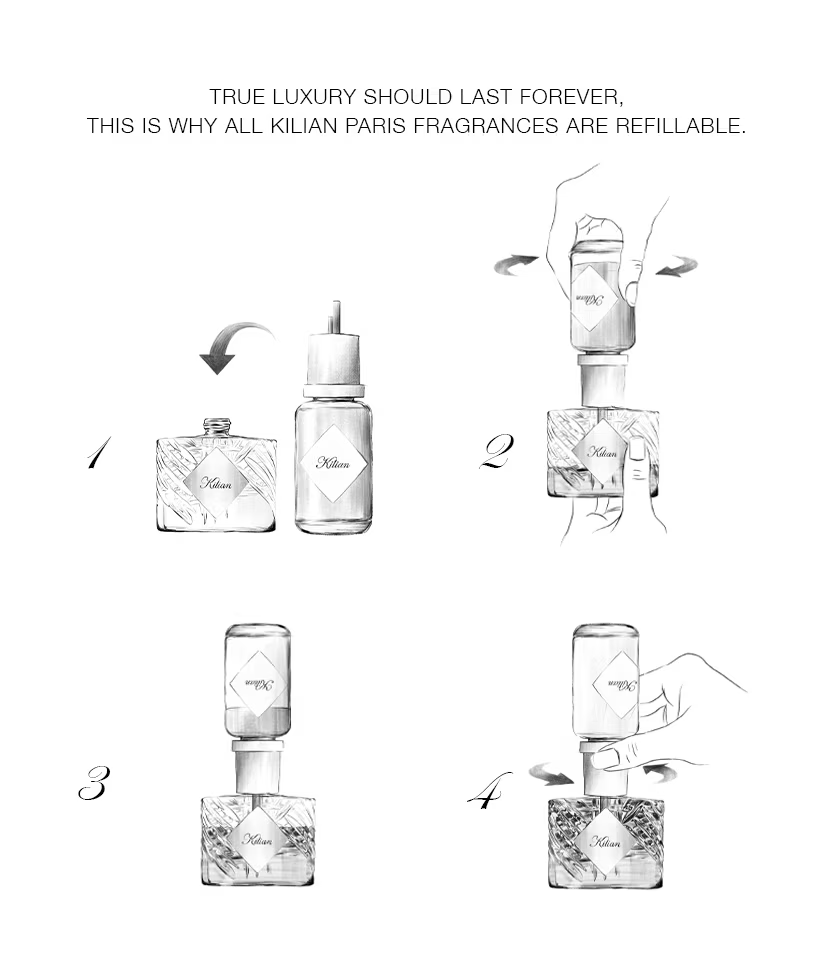 TRUE LUXURY SHOULD LAST FOREVER,
THIS IS WHY ALL KILIAN PARIS FRAGRANCES ARE REFILLABLE.

1

Kilian

Kilian

2

Kilian

Kilian

3

Kilian

Kilian

4

Kilian

Kilian